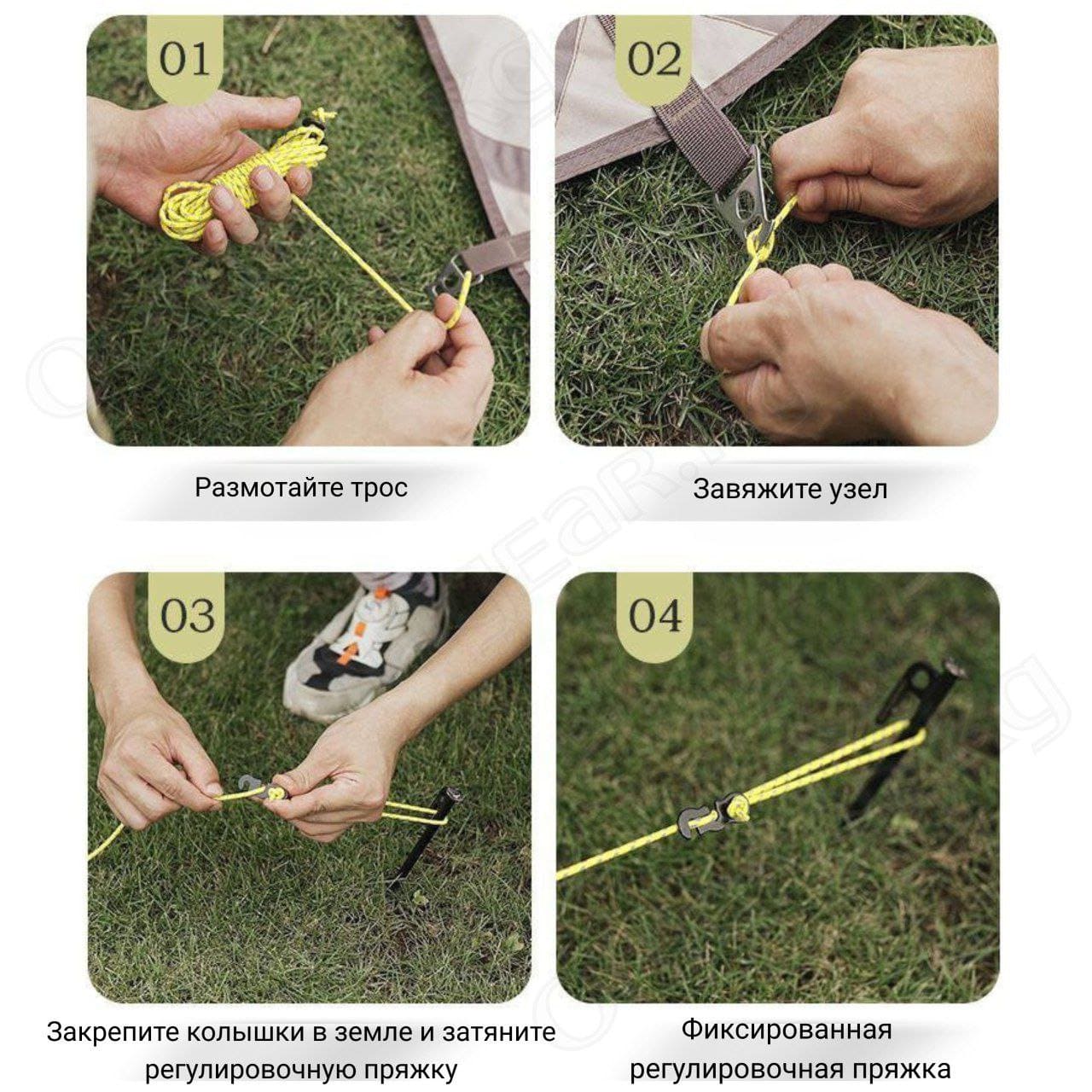 01

Размотайте трос

02

Завяжите узел

03

Закрепите колышки в земле и затяните регулировочную пряжку

04

Фиксированная регулировочная пряжка