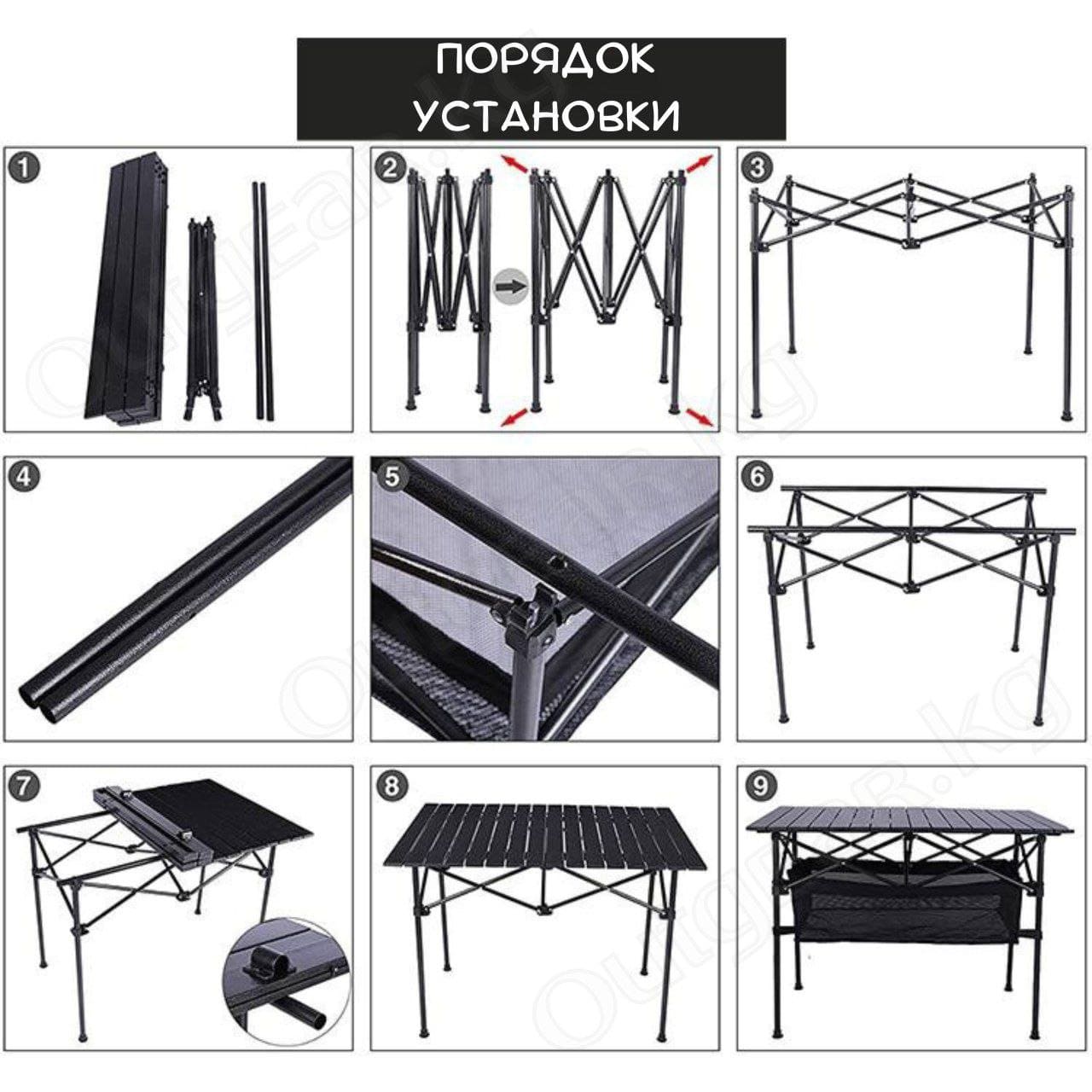 ПОРЯДОК УСТАНОВКИ

1

2

3

4

5

6

7

8

9

Outgear.kg

Outgear.kg

Outgear.kg